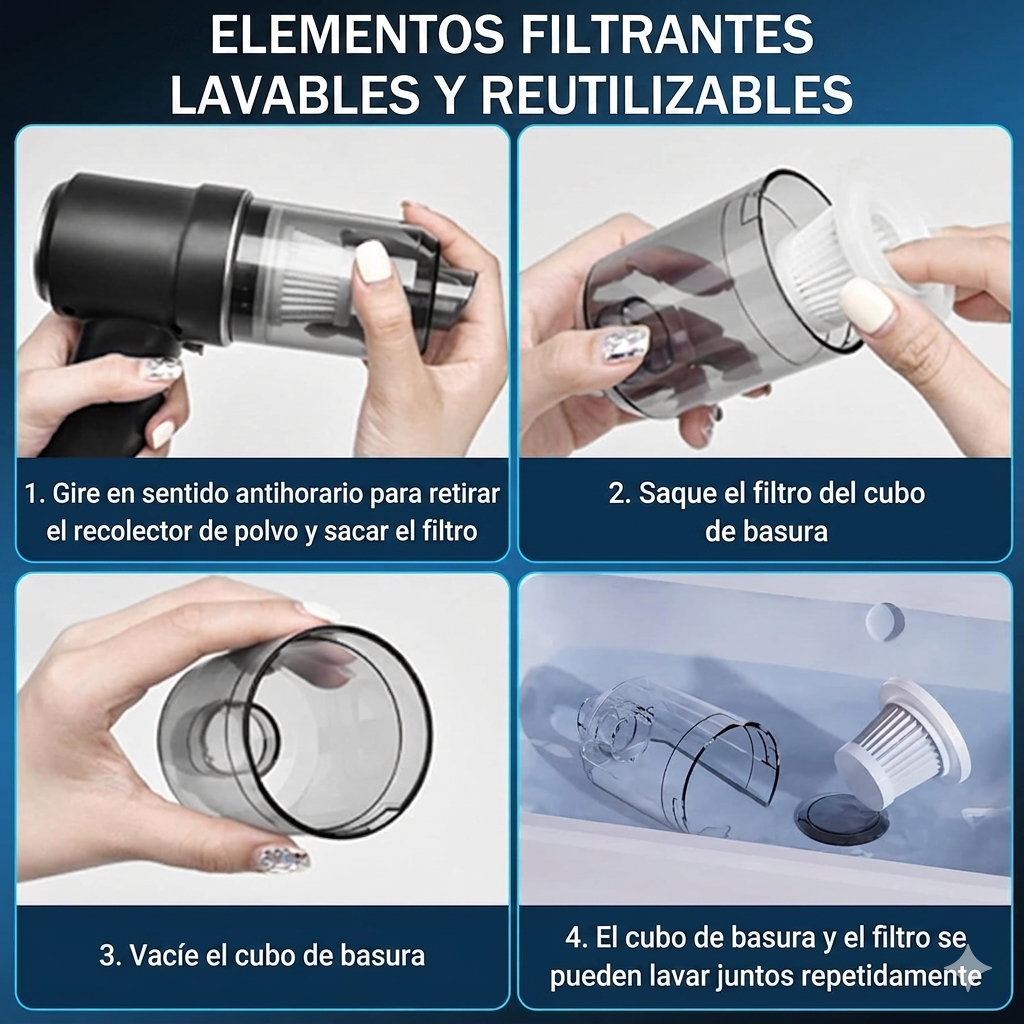 ELEMENTOS FILTRANTES LAVABLES Y REUTILIZABLES

1. Gire en sentido antihorario para retirar el recolector de polvo y sacar el filtro

2. Saque el filtro del cubo de basura

3. Vacíe el cubo de basura

4. El cubo de basura y el filtro se pueden lavar juntos repetidamente